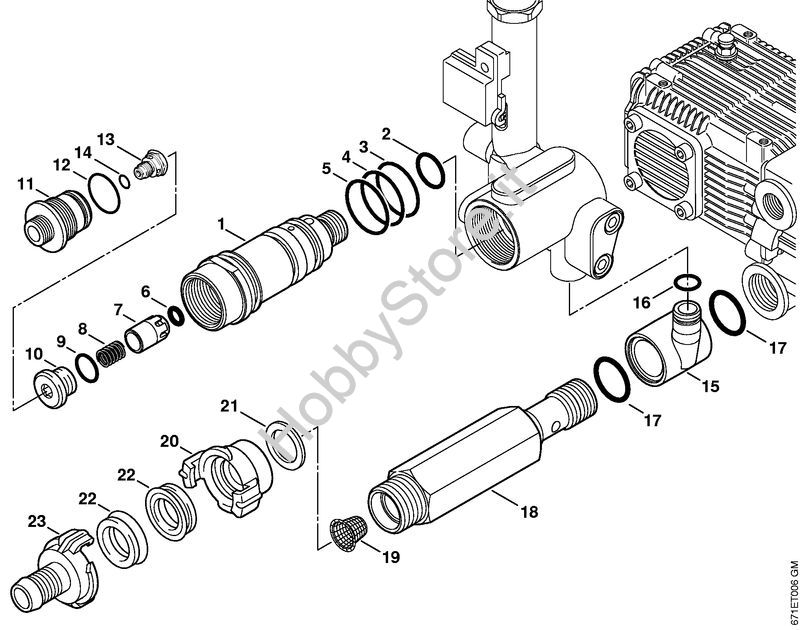 13
14
12
11
2
3
4
5
1
6
7
8
9
10
16
17
15
17
21
20
22
22
23
18
19
HobbyStore.it
671ET006 GM